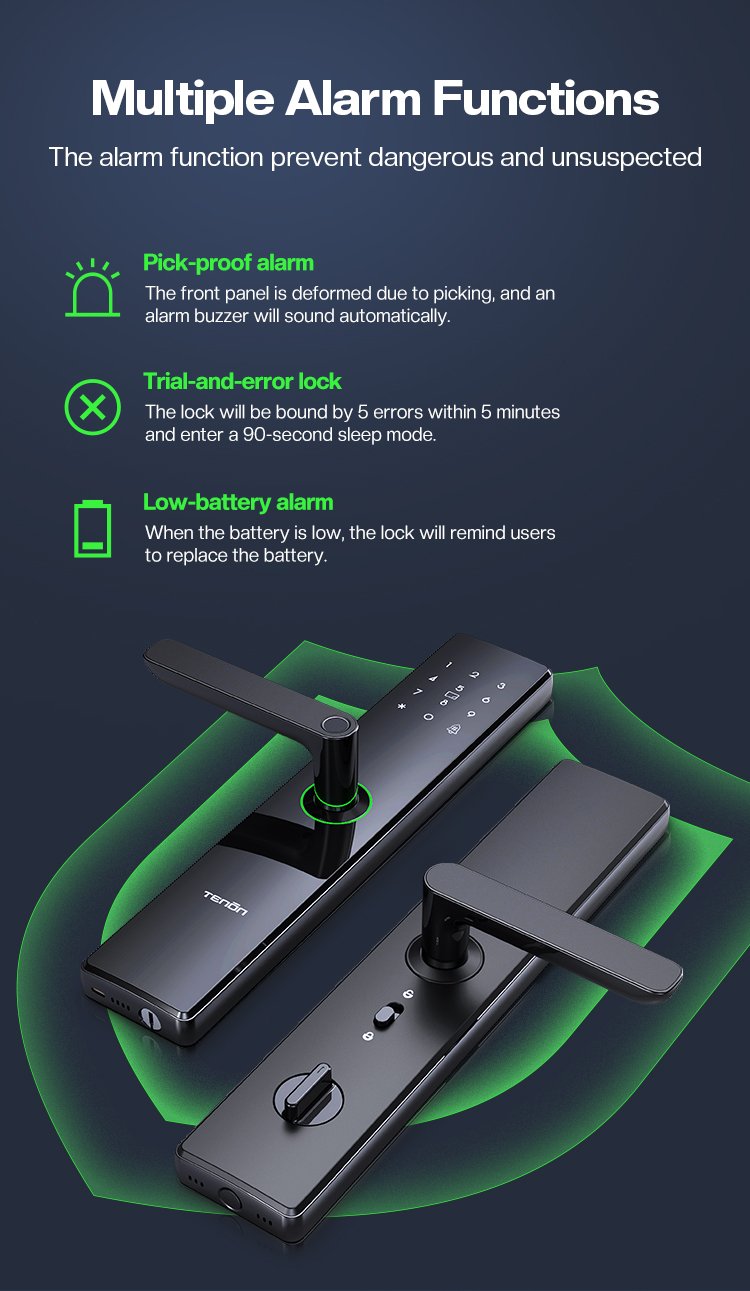 Multiple Alarm Functions
The alarm function prevent dangerous and unsuspected

Pick-proof alarm
The front panel is deformed due to picking, and an alarm buzzer will sound automatically.

Trial-and-error lock
The lock will be bound by 5 errors within 5 minutes and enter a 90-second sleep mode.

Low-battery alarm
When the battery is low, the lock will remind users to replace the battery.

TENON